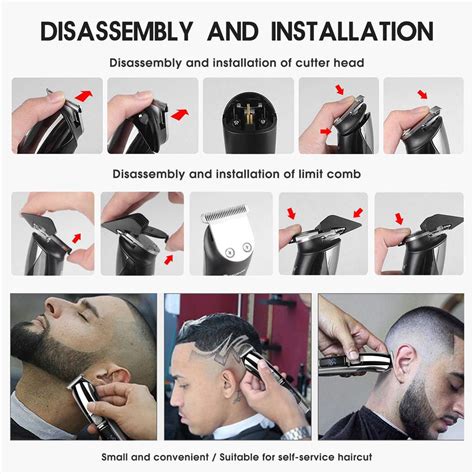 DISASSEMBLY AND INSTALLATION

Disassembly and installation of cutter head

Disassembly and installation of limit comb

Small and convenient / Suitable for self-service haircut