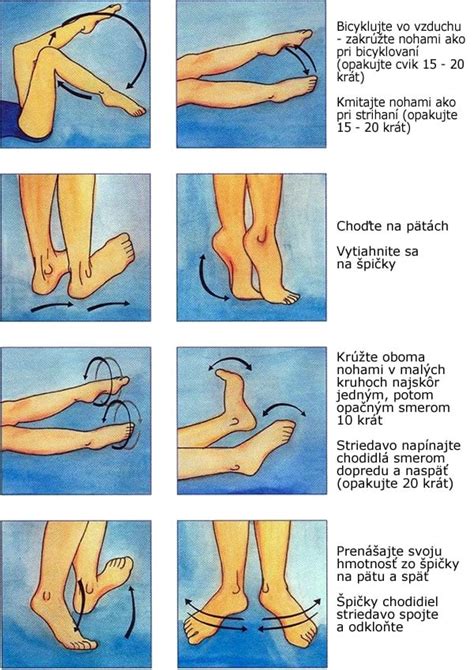 Bicyklujte vo vzduchu - zakrúžte nohami ako pri bicyklovaní (opakujte cvik 15 - 20 krát)

Kmitajte nohami ako pri strihaní (opakujte 15 - 20 krát)

Choďte na pätách

Vytiahnite sa na špičky

Krúžte oboma nohami v malých kruhoch najskôr jedným, potom opačným smerom 10 krát

Striedavo napínajte chodidlá smerom dopredu a naspäť (opakujte 20 krát)

Prenášajte svoju hmotnosť zo špičky na pätu a späť

Špičky chodidiel striedavo spojte a odkloňte