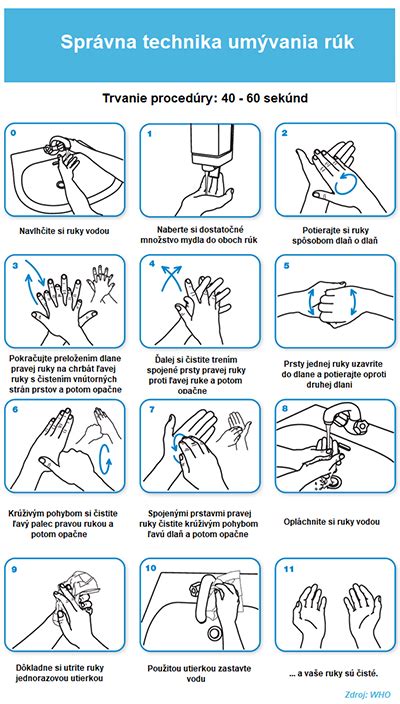 Správna technika umývania rúk

Trvanie procedúry: 40 - 60 sekúnd

0

Navlhčite si ruky vodou

1

Naberte si dostatočné množstvo mydla do oboch rúk

2

Potierajte si ruky spôsobom dlaň o dlaň

3

Pokračujte preložením dlane pravej ruky na chrbát ľavej ruky s čistením vnútorných strán prstov a potom opačne

4

Ďalej si čistite trením spojené prsty pravej ruky proti ľavej ruke a potom opačne

5

Prsty jednej ruky uzavrite do dlane a potierajte oproti druhej dlani

6

Krúživým pohybom si čistite ľavý palec pravou rukou a potom opačne

7

Spojenými prstavmi pravej ruky čistite krúživým pohybom ľavú dlaň a potom opačne

8

Opláchnite si ruky vodou

9

Dôkladne si utrite ruky jednorazovou utierkou

10

Použitou utierkou zastavte vodu

11

... a vaše ruky sú čisté.

Zdroj: WHO